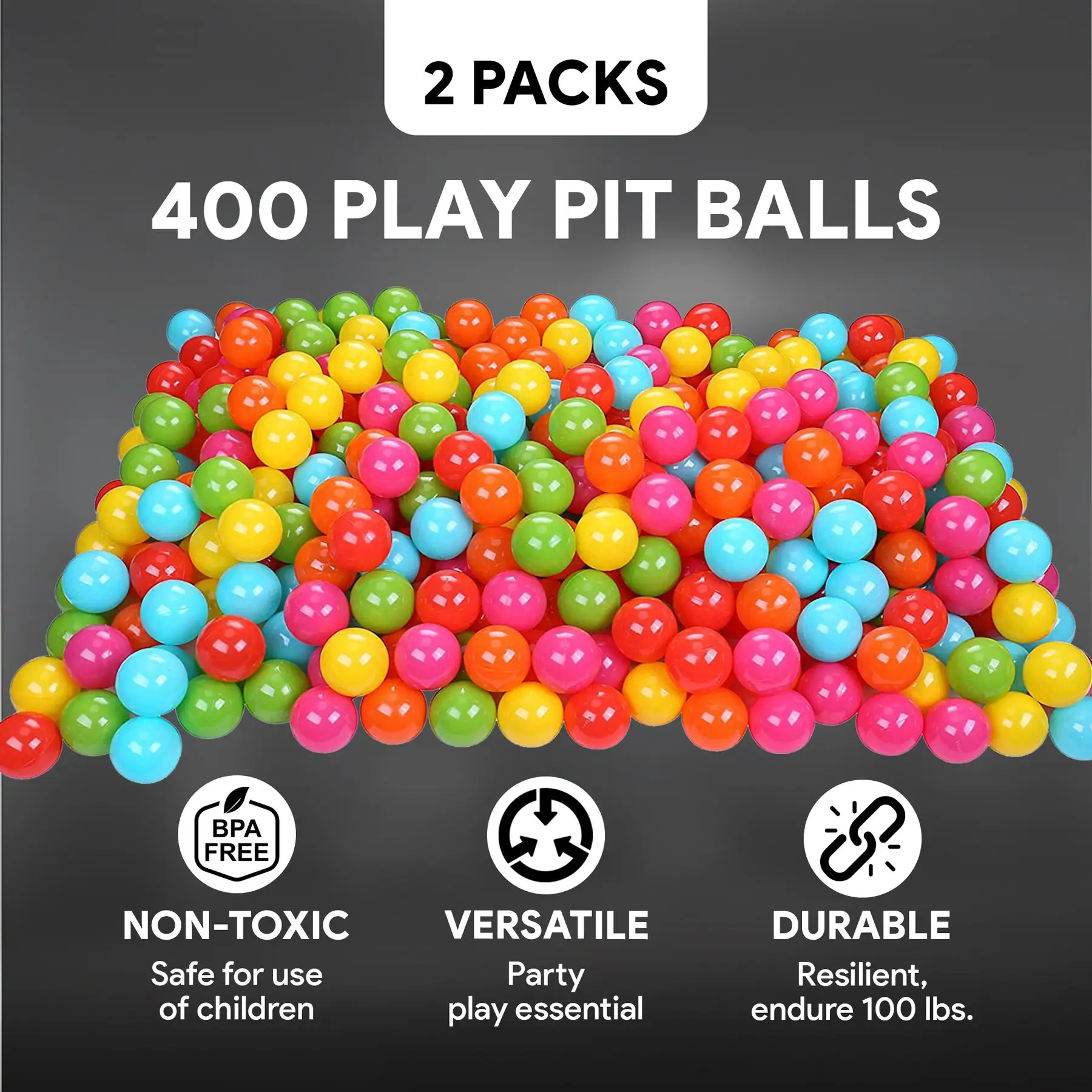 2 PACKS

400 PLAY PIT BALLS

BPA FREE

NON-TOXIC
Safe for use of children

VERSATILE
Party play essential

DURABLE
Resilient, endure 100 lbs.