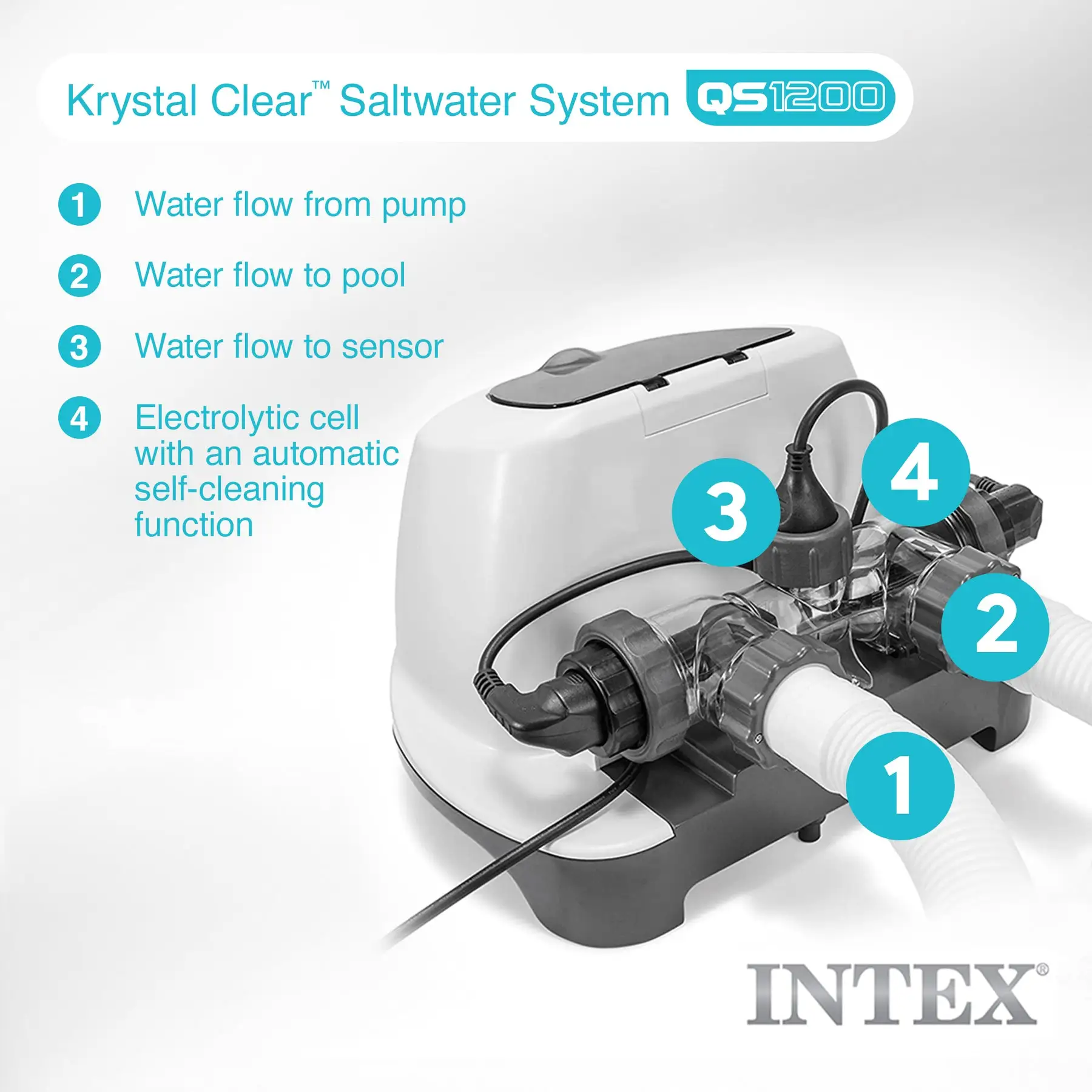 Krystal Clear™ Saltwater System QS1200

1 Water flow from pump

2 Water flow to pool

3 Water flow to sensor

4 Electrolytic cell with an automatic self-cleaning function

3

4

2

1

INTEX®